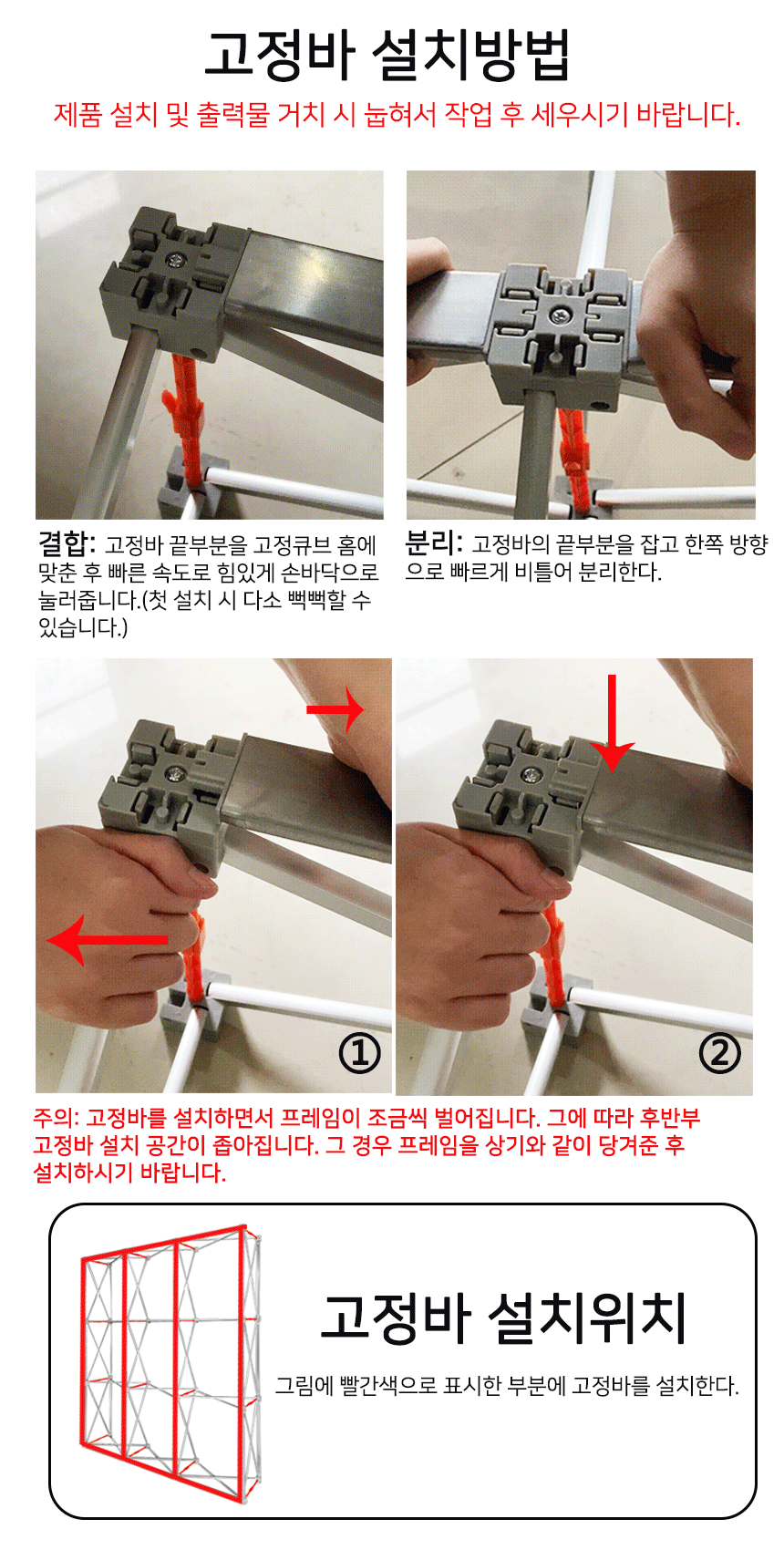 고정바 설치방법

제품 설치 및 출력물 거치 시 눕혀서 작업 후 세우시기 바랍니다.

결합: 고정바 끝부분을 고정큐브 홈에 맞춘 후 빠른 속도로 힘있게 손바닥으로 눌러줍니다.(첫 설치 시 다소 뻑뻑할 수 있습니다.)

분리: 고정바의 끝부분을 잡고 한쪽 방향으로 빠르게 비틀어 분리한다.

①

②

주의: 고정바를 설치하면서 프레임이 조금씩 벌어집니다. 그에 따라 후반부 고정바 설치 공간이 좁아집니다. 그 경우 프레임을 상기와 같이 당겨준 후 설치하시기 바랍니다.

고정바 설치위치

그림에 빨간색으로 표시한 부분에 고정바를 설치한다.