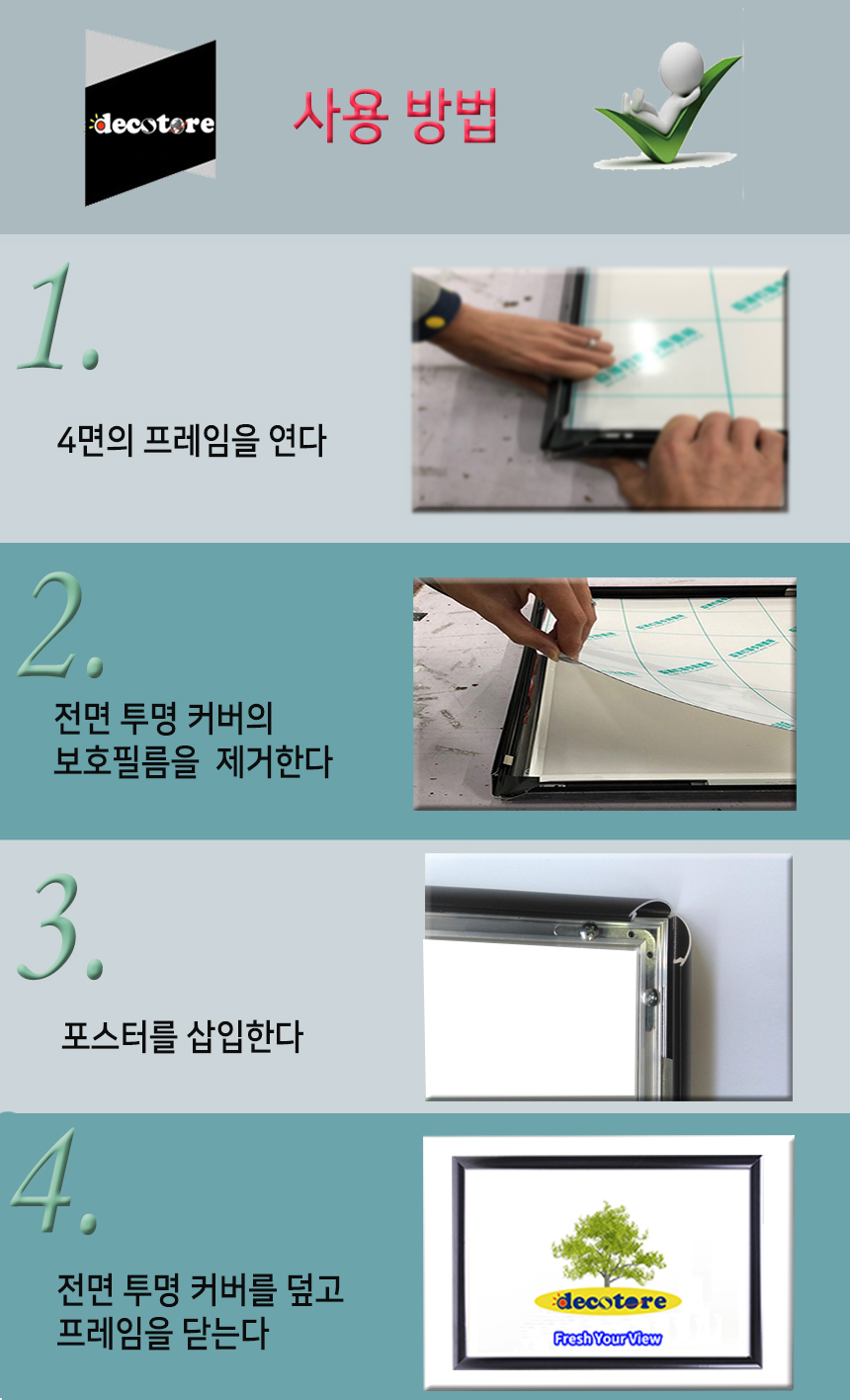 decotore

사용 방법

1.

4면의 프레임을 연다

2.

전면 투명 커버의
보호필름을 제거한다

3.

포스터를 삽입한다

4.

전면 투명 커버를 덮고
프레임을 닫는다

decotore
Fresh Your View